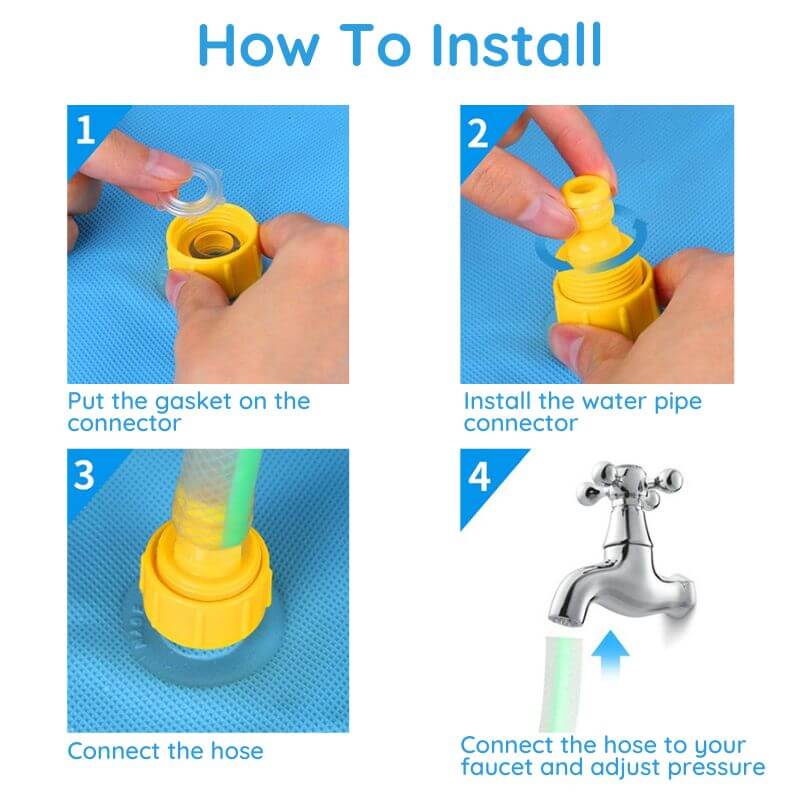 How To Install

1

Put the gasket on the connector

2

Install the water pipe connector

3

Connect the hose

4

Connect the hose to your faucet and adjust pressure